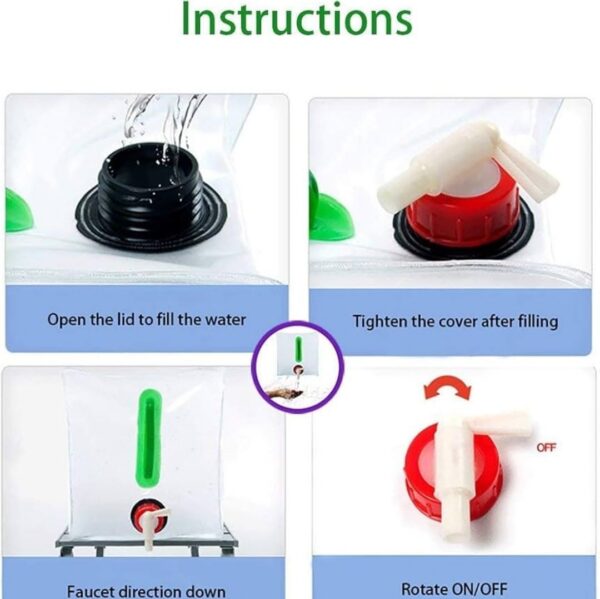 Instructions

Open the lid to fill the water

Tighten the cover after filling

OFF

Faucet direction down

Rotate ON/OFF